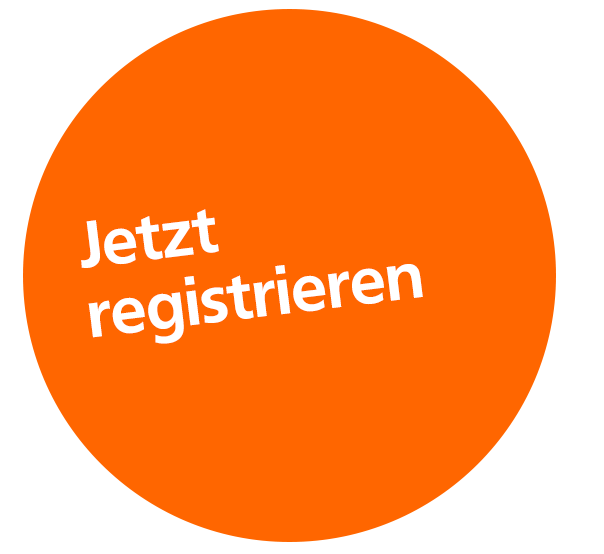 Jetzt registrieren